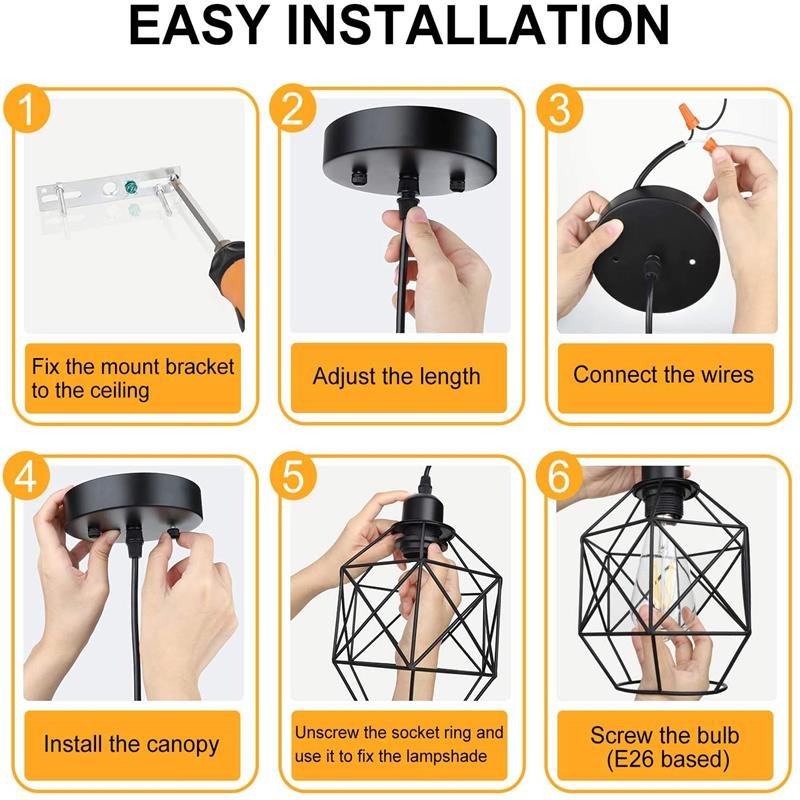 EASY INSTALLATION

1
Fix the mount bracket to the ceiling

2
Adjust the length

3
Connect the wires

4
Install the canopy

5
Unscrew the socket ring and use it to fix the lampshade

6
Screw the bulb (E26 based)