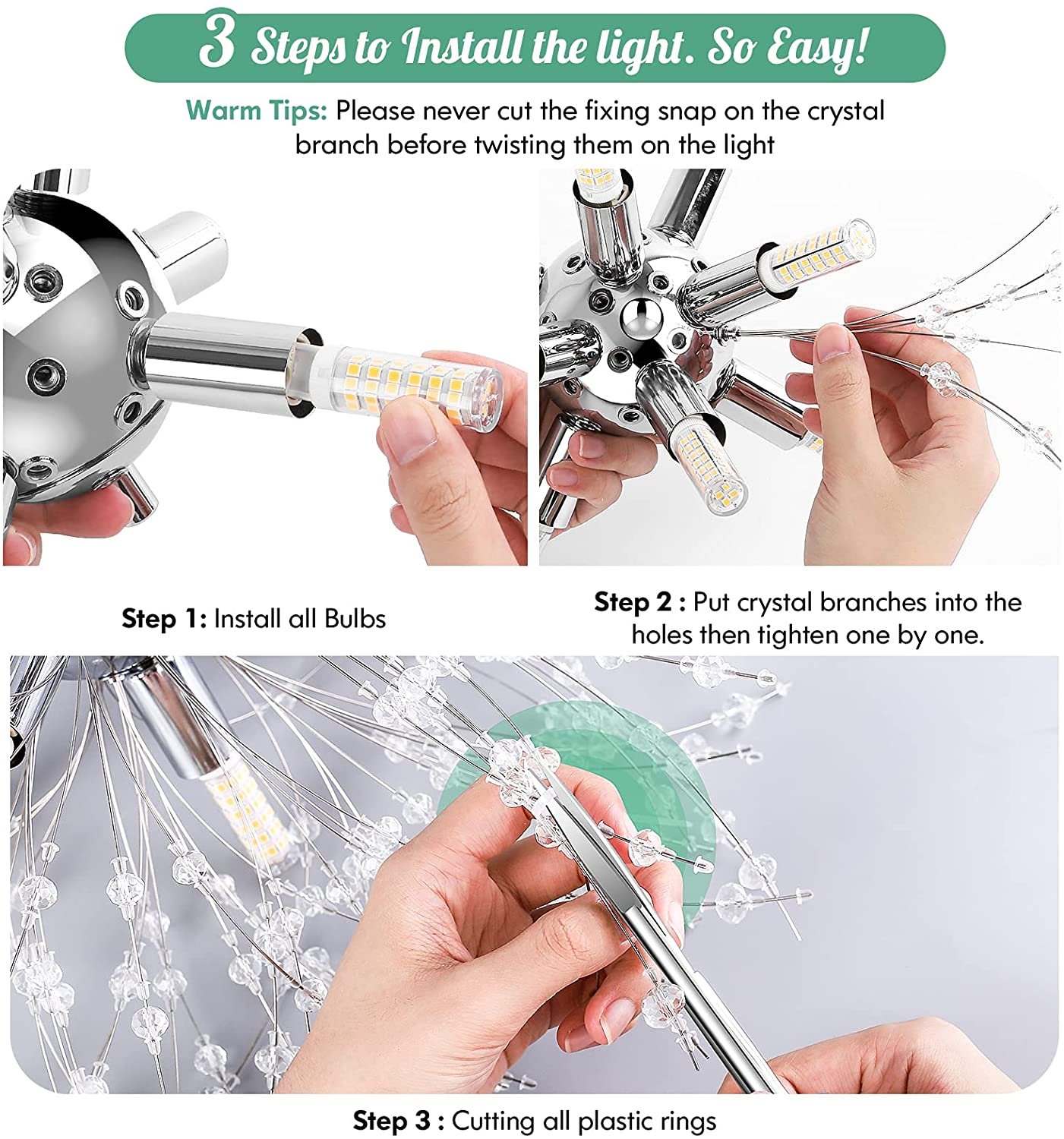 3 Steps to Install the light. So Easy!

Warm Tips: Please never cut the fixing snap on the crystal branch before twisting them on the light

Step 1: Install all Bulbs

Step 2 : Put crystal branches into the holes then tighten one by one.

Step 3 : Cutting all plastic rings