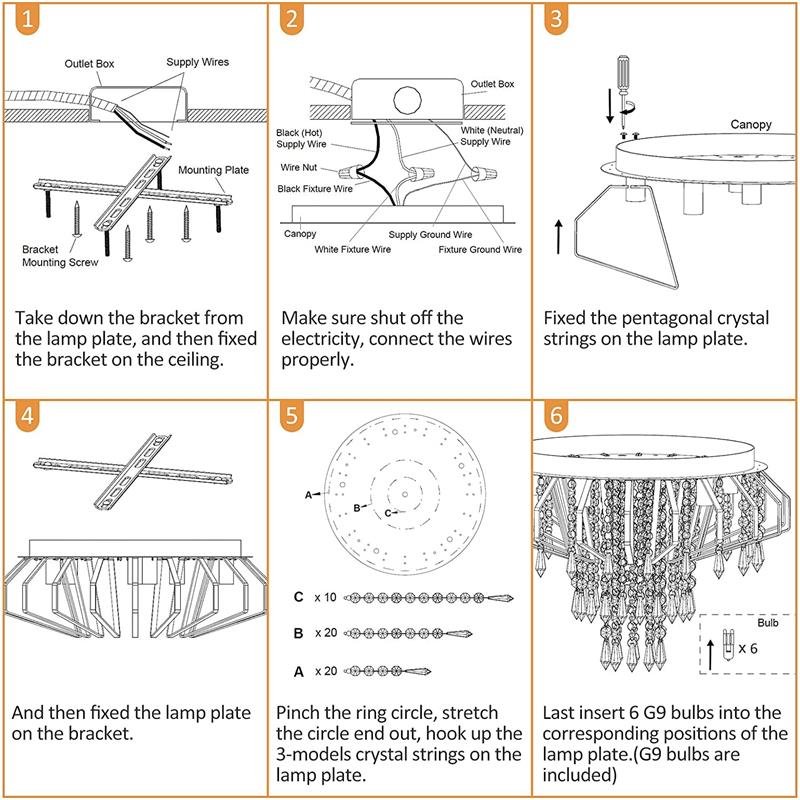 1

Outlet Box
Supply Wires
Mounting Plate
Bracket
Mounting Screw

Take down the bracket from the lamp plate, and then fixed the bracket on the ceiling.

2

Outlet Box
Black (Hot) Supply Wire
White (Neutral) Supply Wire
Wire Nut
Black Fixture Wire
Canopy
Supply Ground Wire
White Fixture Wire
Fixture Ground Wire

Make sure shut off the electricity, connect the wires properly.

3

Canopy

Fixed the pentagonal crystal strings on the lamp plate.

4

And then fixed the lamp plate on the bracket.

5

A
B
C

C x 10
B x 20
A x 20

Pinch the ring circle, stretch the circle end out, hook up the 3-models crystal strings on the lamp plate.

6

Bulb
x 6

Last insert 6 G9 bulbs into the corresponding positions of the lamp plate.(G9 bulbs are included)